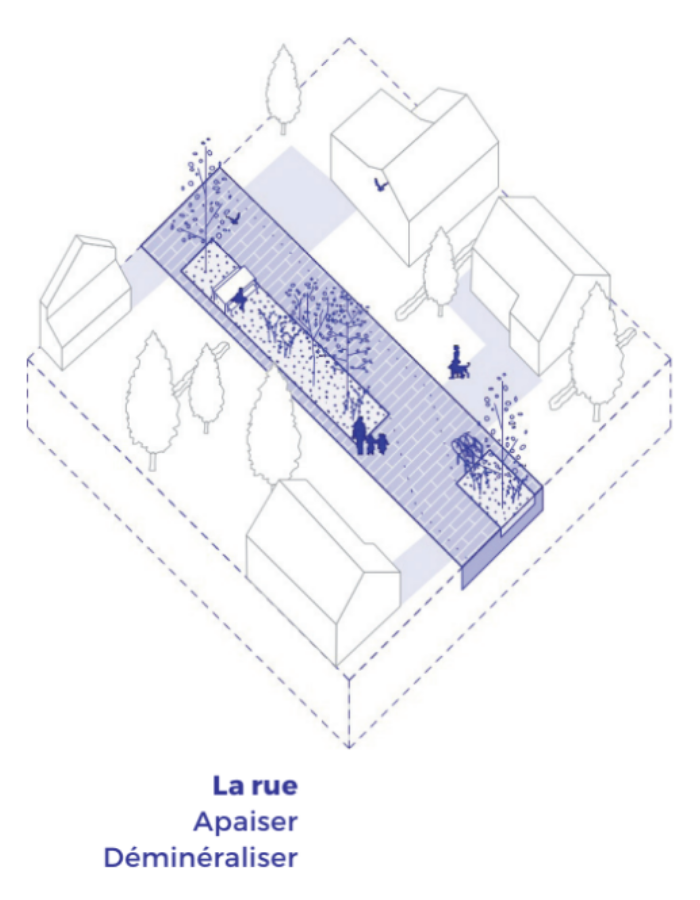 La rue
Apaiser
Déminéraliser